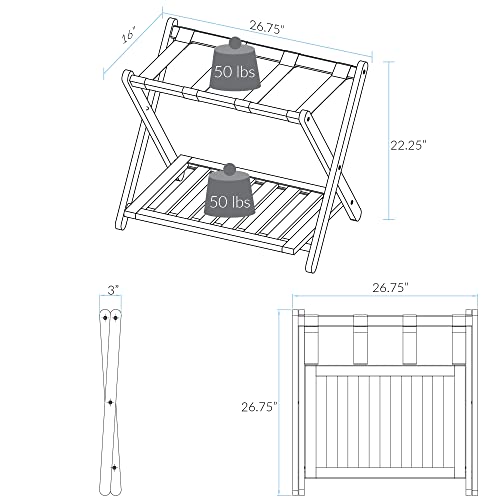 16"

26.75"

50 lbs

22.25"

50 lbs

3"

26.75"

26.75"