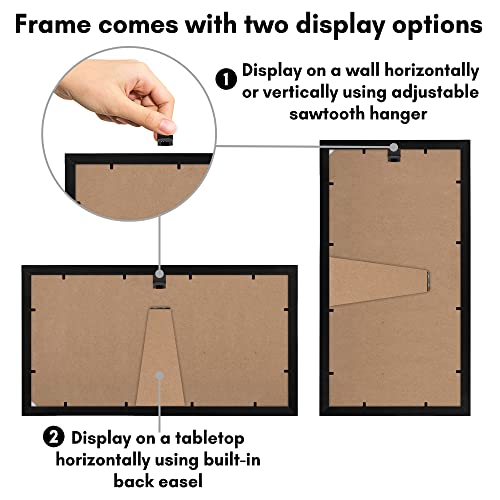 Frame comes with two display options

1 Display on a wall horizontally or vertically using adjustable sawtooth hanger

2 Display on a tabletop horizontally using built-in back easel