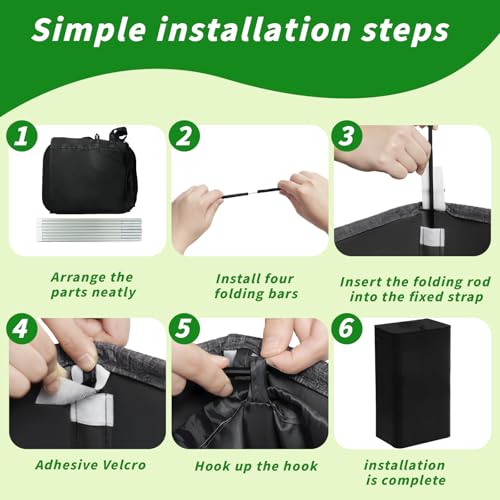 Simple installation steps

1

Arrange the parts neatly

2

Install four folding bars

3

Insert the folding rod into the fixed strap

4

Adhesive Velcro

5

Hook up the hook

6

installation is complete