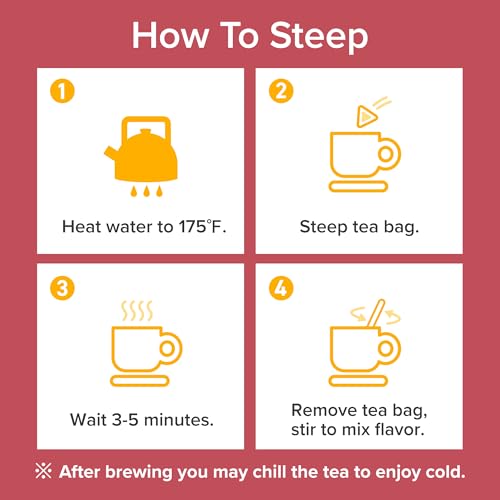 How To Steep

1

Heat water to 175°F.

2

Steep tea bag.

3

Wait 3-5 minutes.

4

Remove tea bag, stir to mix flavor.

※ After brewing you may chill the tea to enjoy cold.