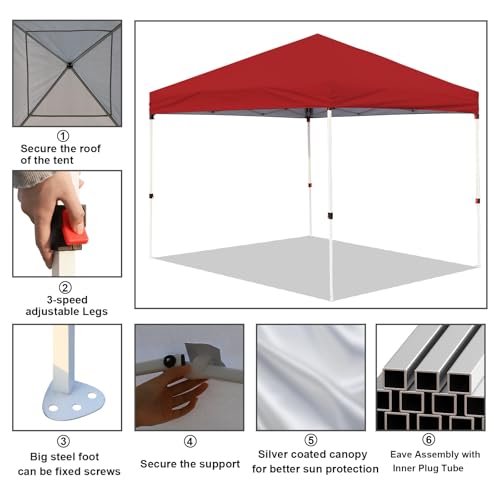 ①
Secure the roof of the tent

②
3-speed adjustable Legs

③
Big steel foot can be fixed screws

④
Secure the support

⑤
Silver coated canopy for better sun protection

⑥
Eave Assembly with Inner Plug Tube