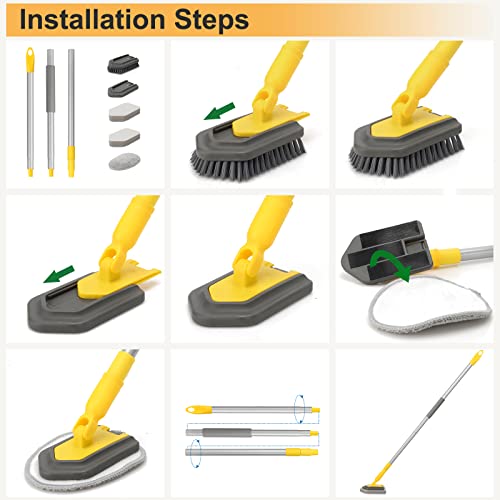 Installation Steps