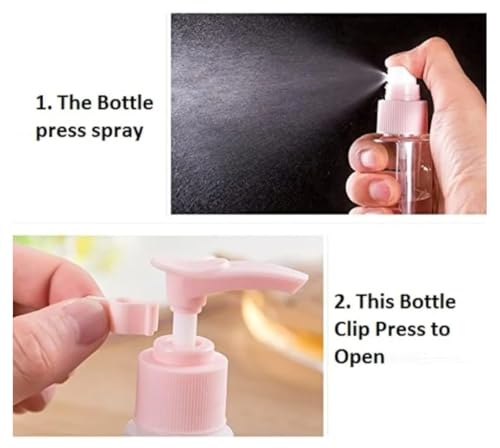 1. The Bottle press spray

2. This Bottle Clip Press to Open