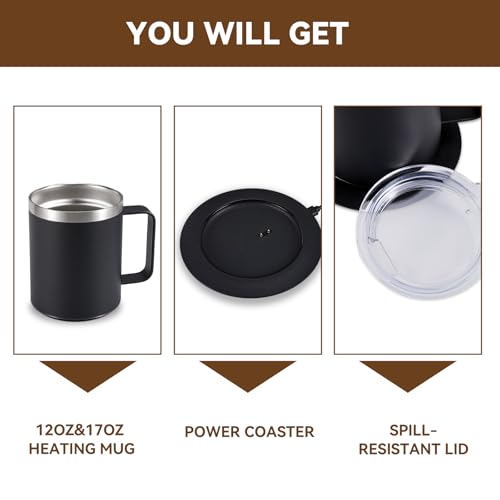 YOU WILL GET

12OZ&17OZ HEATING MUG

POWER COASTER

SPILL-RESISTANT LID