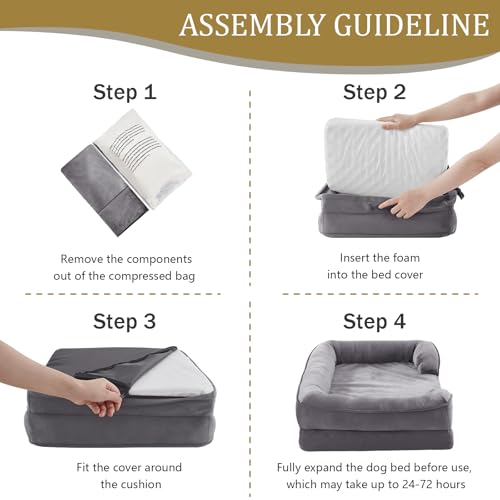 ASSEMBLY GUIDELINE

Step 1

Remove the components out of the compressed bag

Step 2

Insert the foam into the bed cover

Step 3

Fit the cover around the cushion

Step 4

Fully expand the dog bed before use, which may take up to 24-72 hours