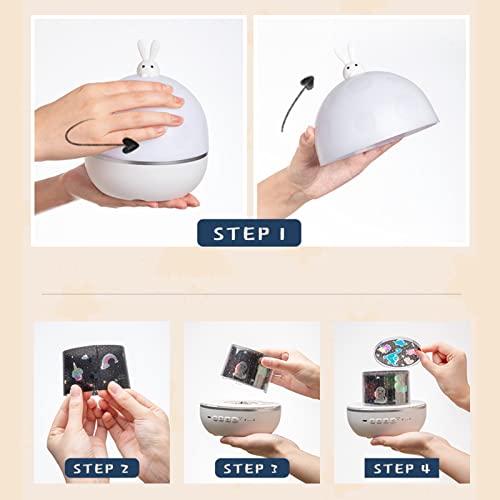 STEP 1

STEP 2

STEP 3

STEP 4