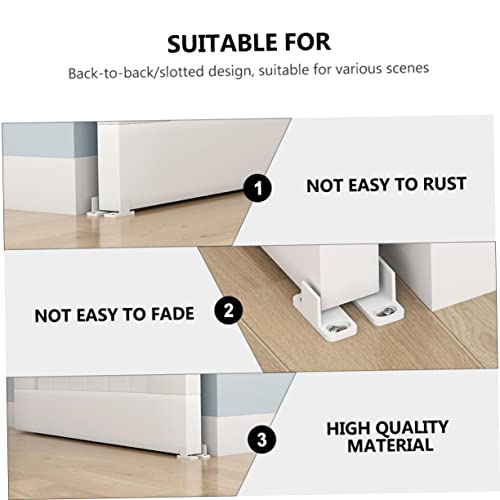 SUITABLE FOR

Back-to-back/slotted design, suitable for various scenes

1

NOT EASY TO RUST

NOT EASY TO FADE

2

3

HIGH QUALITY MATERIAL