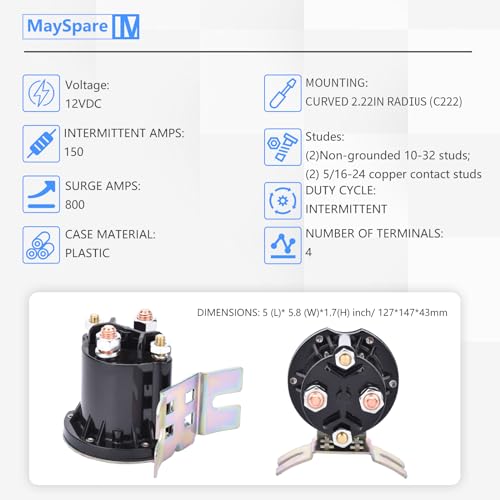 MaySpare M

Voltage:
12VDC

INTERMITTENT AMPS:
150

SURGE AMPS:
800

CASE MATERIAL:
PLASTIC

MOUNTING:
CURVED 2.22IN RADIUS (C222)

Studes:
(2)Non-grounded 10-32 studs;
(2) 5/16-24 copper contact studs

DUTY CYCLE:
INTERMITTENT

NUMBER OF TERMINALS:
4

DIMENSIONS: 5 (L)* 5.8 (W)*1.7(H) inch/ 127*147*43mm