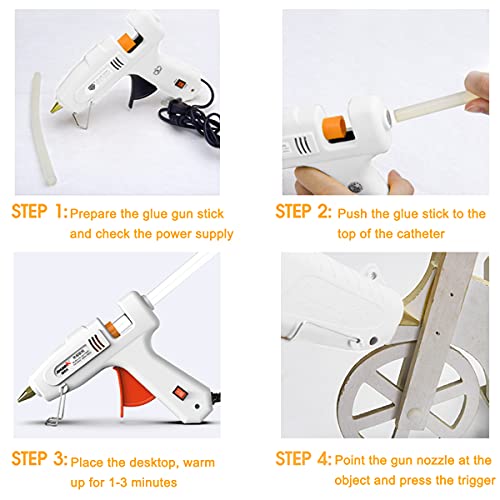 STEP 1: Prepare the glue gun stick and check the power supply

STEP 2: Push the glue stick to the top of the catheter

STEP 3: Place the desktop, warm up for 1-3 minutes

STEP 4: Point the gun nozzle at the object and press the trigger