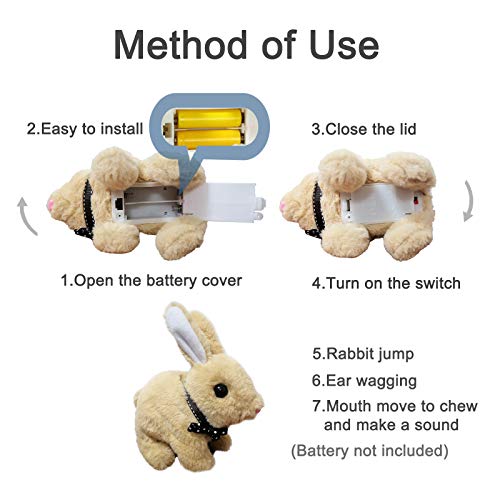 Method of Use

2.Easy to install

3.Close the lid

1.Open the battery cover

4.Turn on the switch

5.Rabbit jump
6.Ear wagging
7.Mouth move to chew and make a sound
(Battery not included)