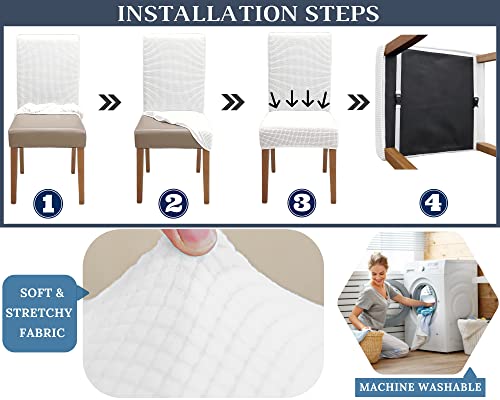 INSTALLATION STEPS

1

2

3

4

SOFT & STRETCHY FABRIC

MACHINE WASHABLE