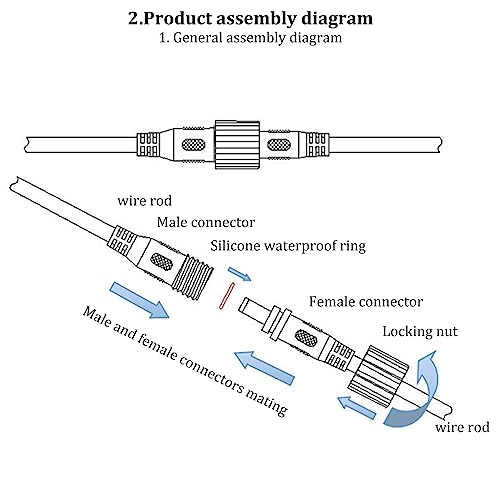 2.Product assembly diagram
1. General assembly diagram

wire rod
Male connector
Silicone waterproof ring
Female connector
Locking nut
Male and female connectors mating
wire rod