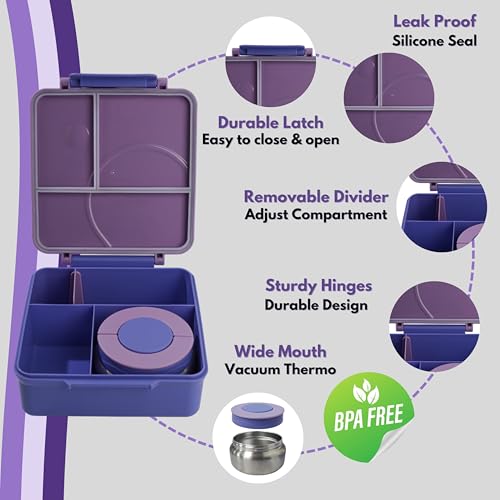 Leak Proof
Silicone Seal

Durable Latch
Easy to close & open

Removable Divider
Adjust Compartment

Sturdy Hinges
Durable Design

Wide Mouth
Vacuum Thermo

BPA FREE