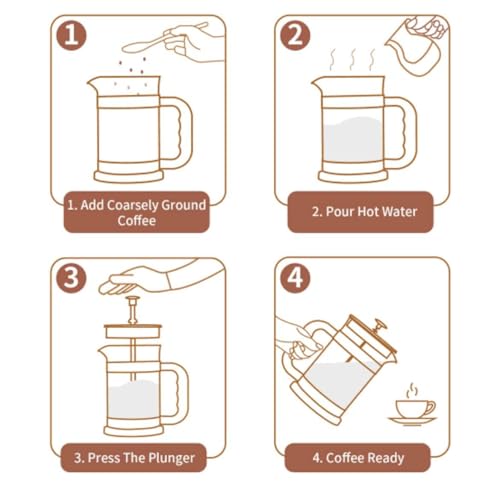 1

1. Add Coarsely Ground Coffee

2

2. Pour Hot Water

3

3. Press The Plunger

4

4. Coffee Ready