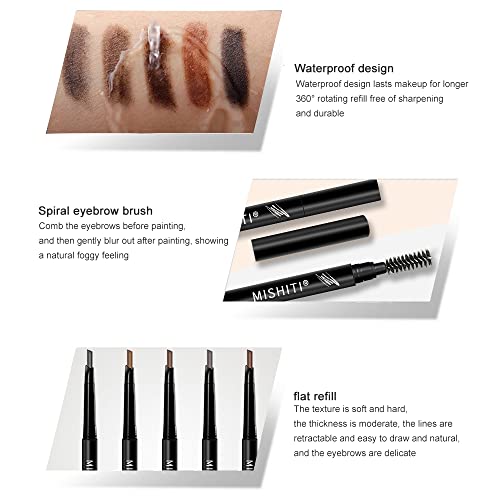 Waterproof design
Waterproof design lasts makeup for longer
360° rotating refill free of sharpening
and durable

Spiral eyebrow brush
Comb the eyebrows before painting,
and then gently blur out after painting, showing
a natural foggy feeling

MISHITI®

MISHITI®

flat refill
The texture is soft and hard,
the thickness is moderate, the lines are
retractable and easy to draw and natural,
and the eyebrows are delicate

MI

MI

MI

MI

MI