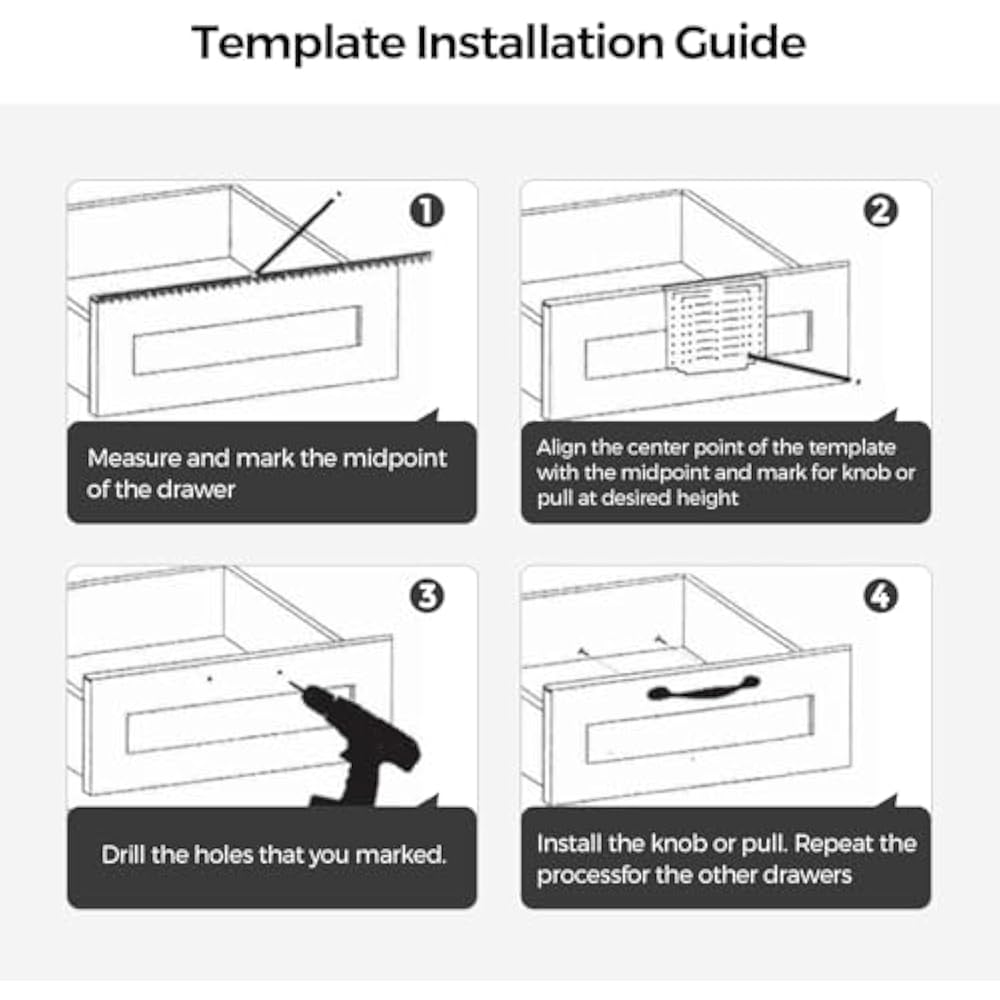 Template Installation Guide

1

Measure and mark the midpoint of the drawer

2

Align the center point of the template with the midpoint and mark for knob or pull at desired height

3

Drill the holes that you marked.

4

Install the knob or pull. Repeat the processfor the other drawers