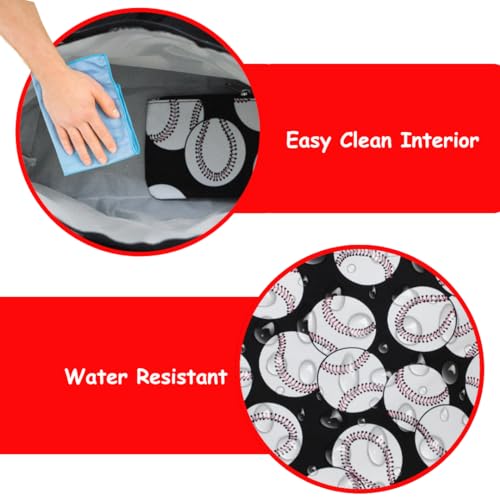 Easy Clean Interior

Water Resistant