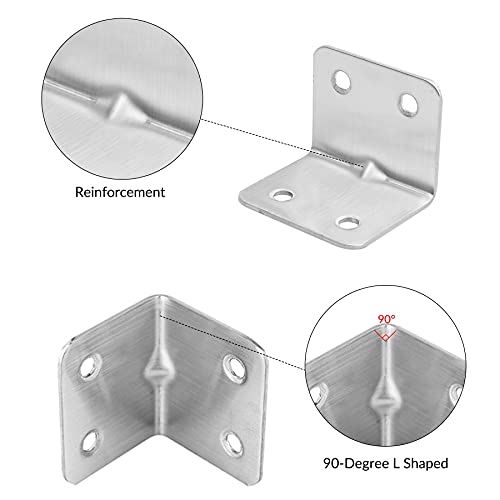 Reinforcement

90°

90-Degree L Shaped