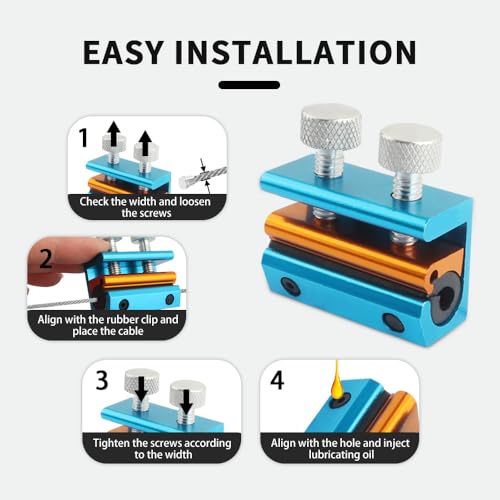 EASY INSTALLATION

1

Check the width and loosen the screws

2

Align with the rubber clip and place the cable

3

Tighten the screws according to the width

4

Align with the hole and inject lubricating oil