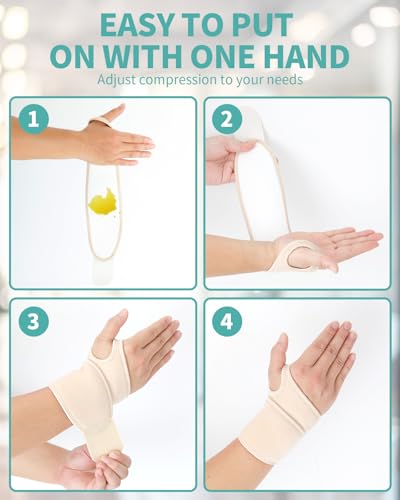 EASY TO PUT ON WITH ONE HAND
Adjust compression to your needs

1

2

3

4