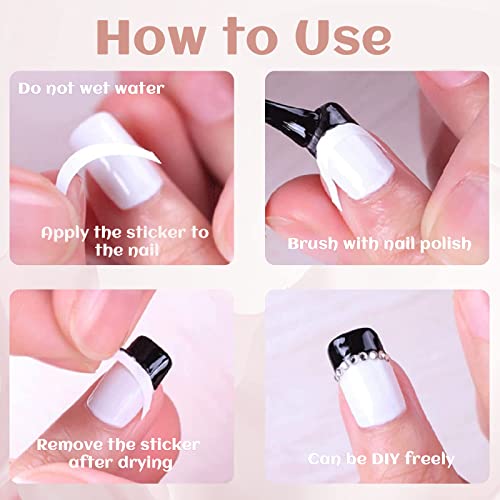 How to Use

Do not wet water

Apply the sticker to the nail

Brush with nail polish

Remove the sticker after drying

Can be DIY freely