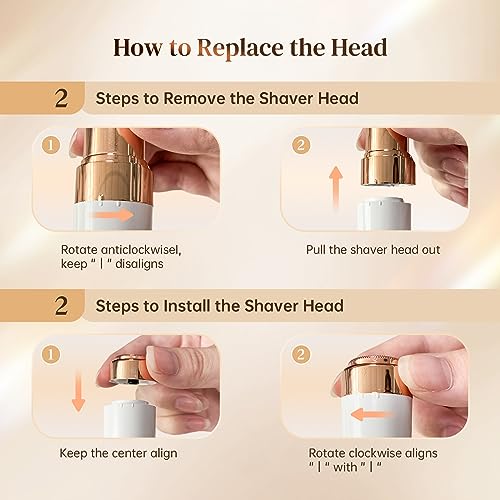 How to Replace the Head

2 Steps to Remove the Shaver Head

1

Rotate anticlockwisel, keep " | " disaligns

2

Pull the shaver head out

2 Steps to Install the Shaver Head

1

Keep the center align

2

Rotate clockwise aligns " | " with " | "