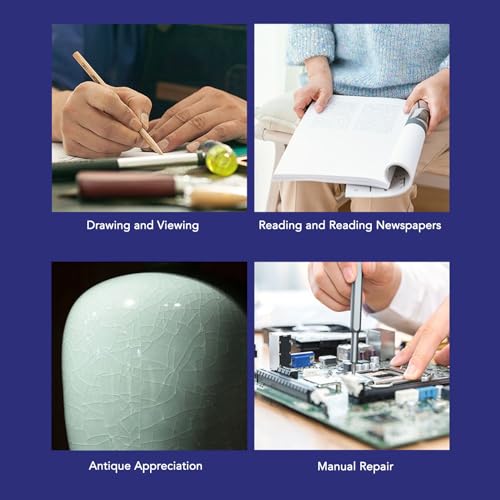 Drawing and Viewing

Reading and Reading Newspapers

Antique Appreciation

Manual Repair