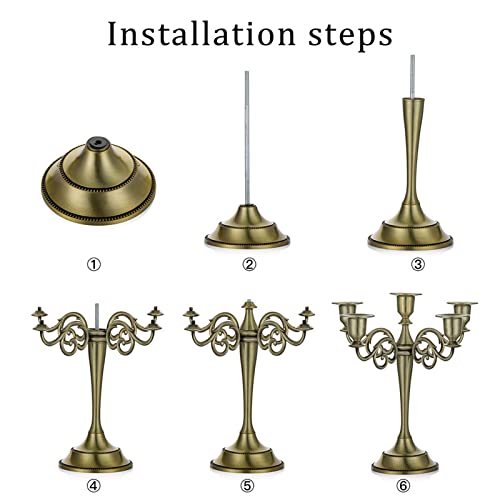 Installation steps

①

②

③

④

⑤

⑥