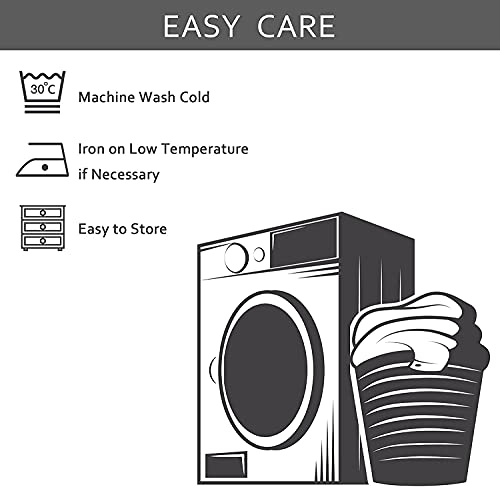 EASY CARE

30°C

Machine Wash Cold

Iron on Low Temperature if Necessary

Easy to Store