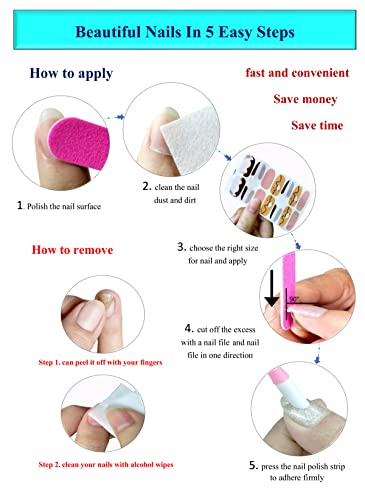 Beautiful Nails In 5 Easy Steps

How to apply

fast and convenient

Save money

Save time

1. Polish the nail surface

2. clean the nail dust and dirt

3. choose the right size for nail and apply

90°

4. cut off the excess with a nail file and nail file in one direction

5. press the nail polish strip to adhere firmly

How to remove

Step 1. can peel it off with your fingers

Step 2. clean your nails with alcohol wipes