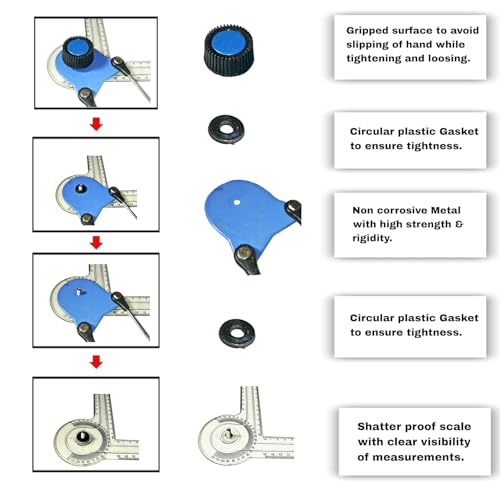 Gripped surface to avoid slipping of hand while tightening and loosing.

Circular plastic Gasket to ensure tightness.

Non corrosive Metal with high strength & rigidity.

Circular plastic Gasket to ensure tightness.

Shatter proof scale with clear visibility of measurements.