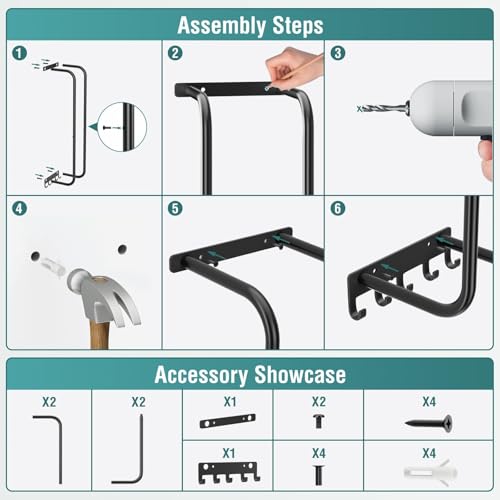 Assembly Steps

1

2

3

4

5

6

Accessory Showcase

X2

X2

X1

X2

X4

X1

X4

X4