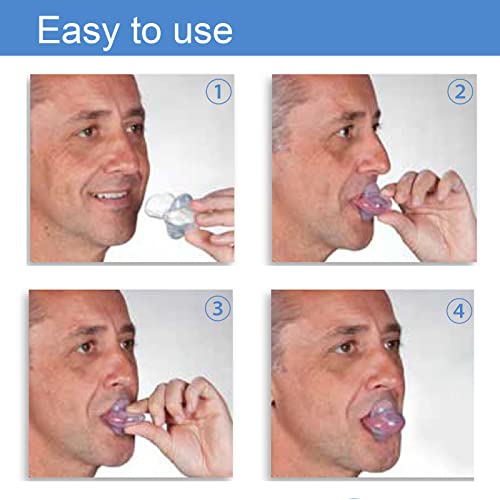 Easy to use

1

2

3

4