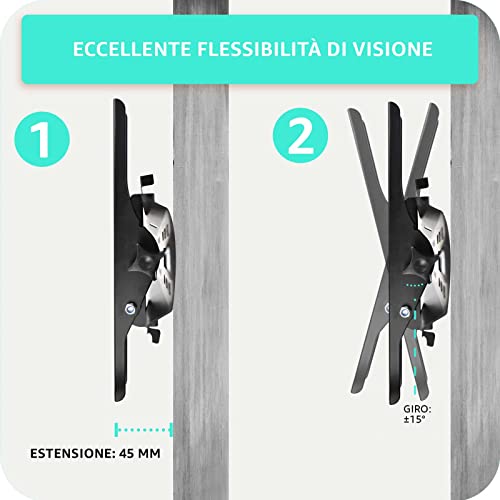 ECCELLENTE FLESSIBILITÀ DI VISIONE

1

ESTENSIONE: 45 MM

2

GIRO: ±15°