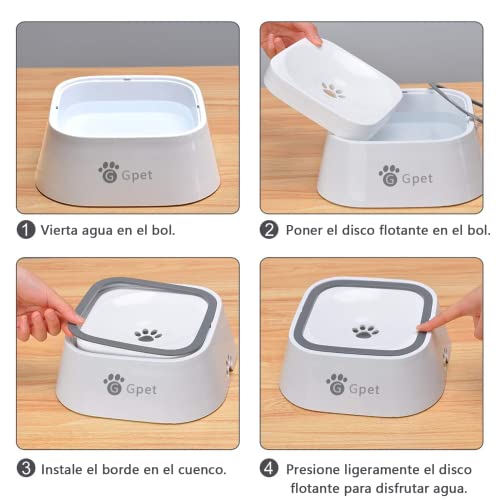 G Gpet

1 Vierta agua en el bol.

G Gpet

2 Poner el disco flotante en el bol.

G Gpet

3 Instale el borde en el cuenco.

G Gpet

4 Presione ligeramente el disco flotante para disfrutar agua.