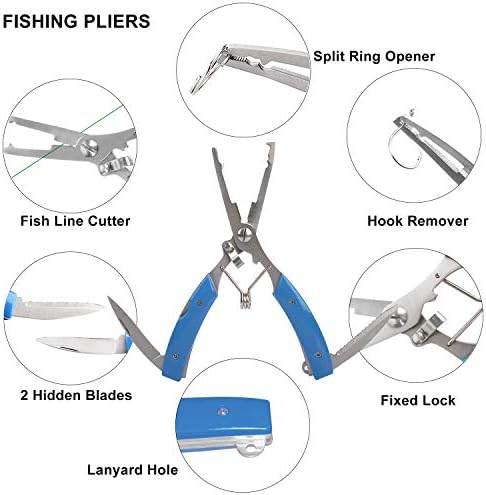 FISHING PLIERS

Split Ring Opener

Fish Line Cutter

Hook Remover

2 Hidden Blades

Fixed Lock

Lanyard Hole