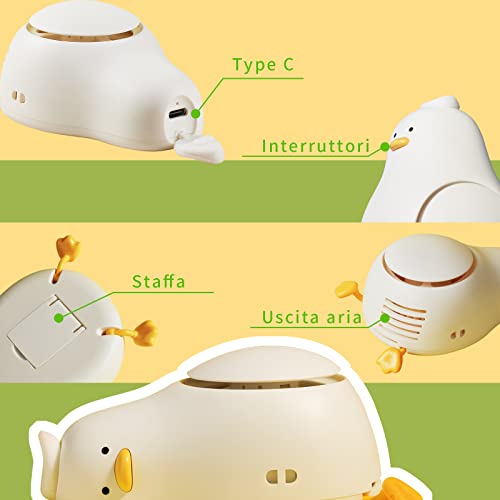 Type C

Interruttori

Staffa

Uscita aria