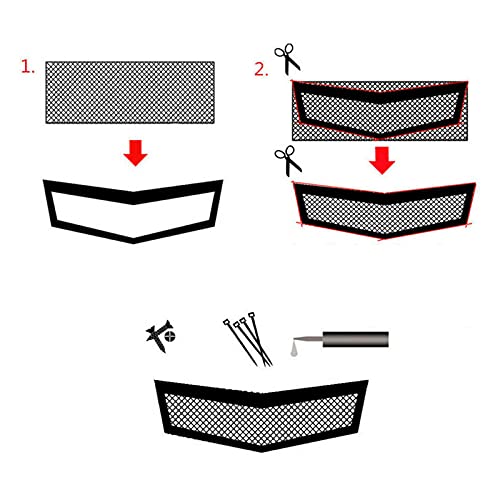 1.

2.