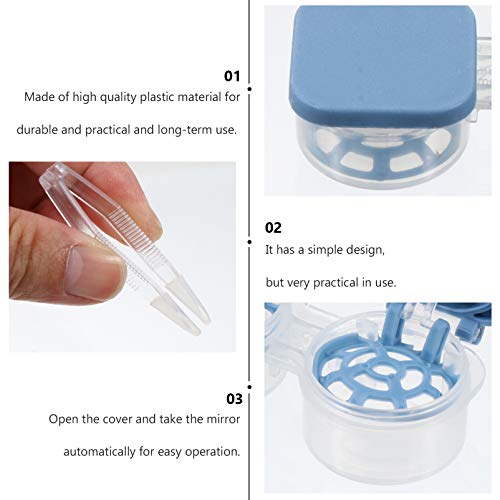 01
Made of high quality plastic material for durable and practical and long-term use.

02
It has a simple design, but very practical in use.

03
Open the cover and take the mirror automatically for easy operation.