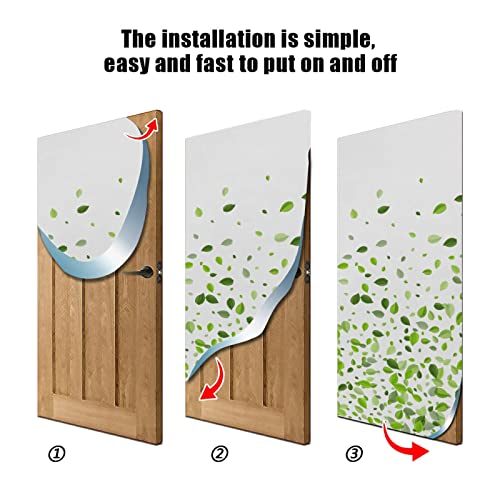 The installation is simple, easy and fast to put on and off

①

②

③