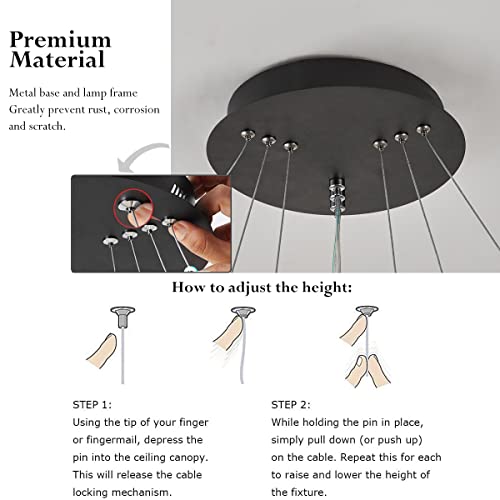 Premium Material

Metal base and lamp frame Greatly prevent rust, corrosion and scratch.

How to adjust the height:

STEP 1:
Using the tip of your finger or fingermail, depress the pin into the ceiling canopy. This will release the cable locking mechanism.

STEP 2:
While holding the pin in place, simply pull down (or push up) on the cable. Repeat this for each to raise and lower the height of the fixture.