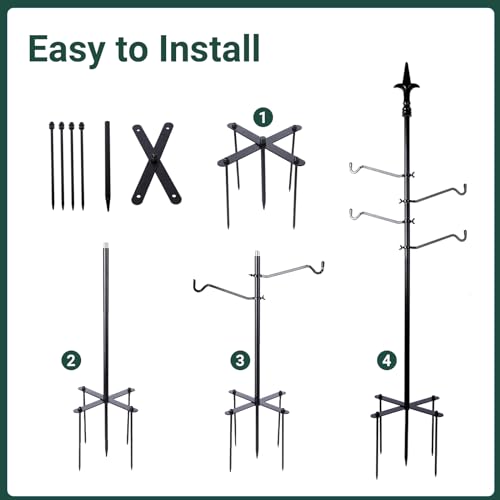 Easy to Install

1

2

3

4