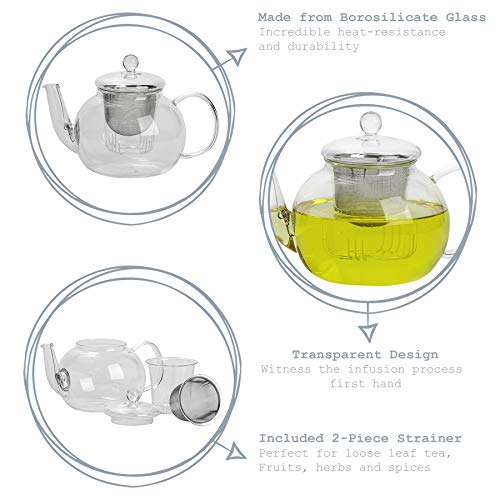 Made from Borosilicate Glass
Incredible heat-resistance and durability

Transparent Design
Witness the infusion process first hand

Included 2-Piece Strainer
Perfect for loose leaf tea, Fruits, herbs and spices