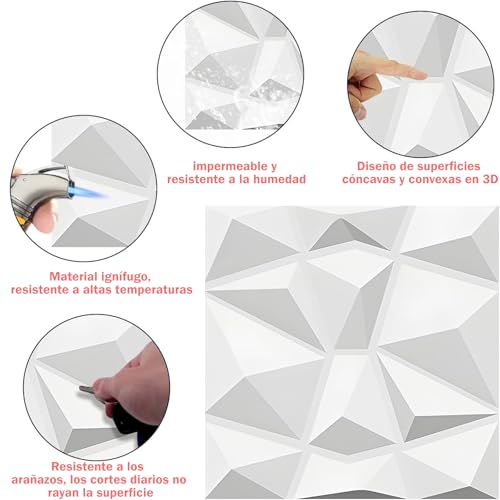 impermeable y resistente a la humedad

Diseño de superficies cóncavas y convexas en 3D

Material ignífugo, resistente a altas temperaturas

Resistente a los arañazos, los cortes diarios no rayan la superficie