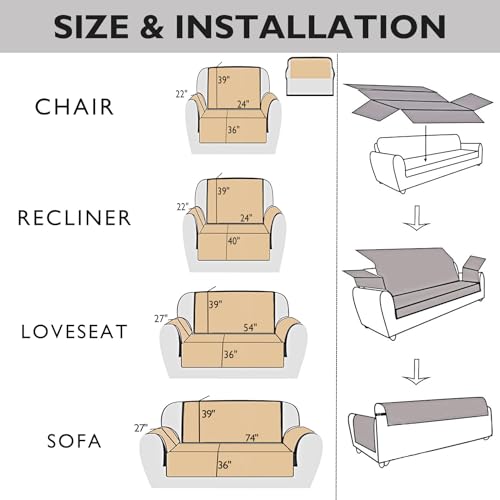 SIZE & INSTALLATION

CHAIR

22"
39"
24"
36"

RECLINER

22"
39"
24"
40"

LOVESEAT

27"
39"
54"
36"

SOFA

27"
39"
74"
36"