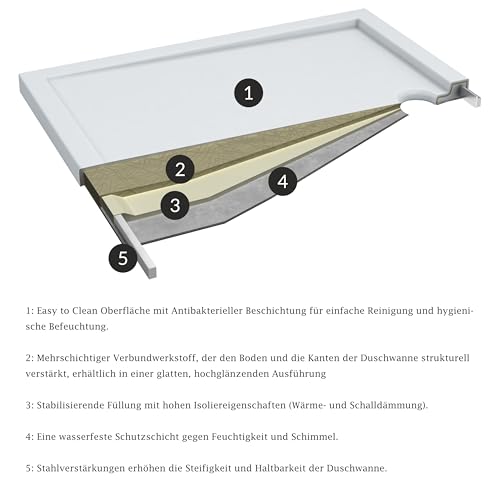 1

2

4

3

5

1: Easy to Clean Oberfläche mit Antibakterieller Beschichtung für einfache Reinigung und hygienische Befeuchtung.

2: Mehrschichtiger Verbundwerkstoff, der den Boden und die Kanten der Duschwanne strukturell verstärkt, erhältlich in einer glatten, hochglänzenden Ausführung

3: Stabilisierende Füllung mit hohen Isoliereigenschaften (Wärme- und Schalldämmung).

4: Eine wasserfeste Schutzschicht gegen Feuchtigkeit und Schimmel.

5: Stahlverstärkungen erhöhen die Steifigkeit und Haltbarkeit der Duschwanne.