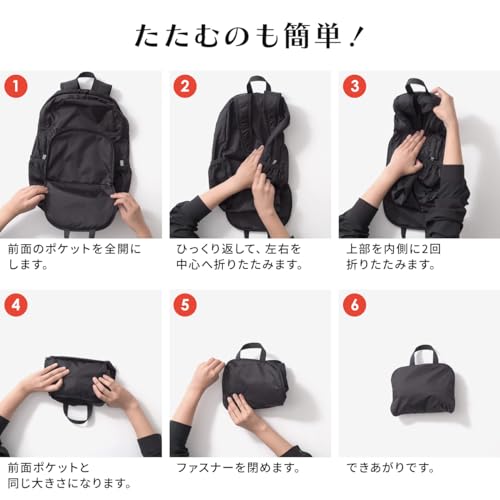 たたむのも簡単！

1
前面のポケットを全開にします。

2
ひっくり返して、左右を中心へ折りたたみます。

3
上部を内側に2回折りたたみます。

4
前面ポケットと同じ大きさになります。

5
ファスナーを閉めます。

6
できあがりです。