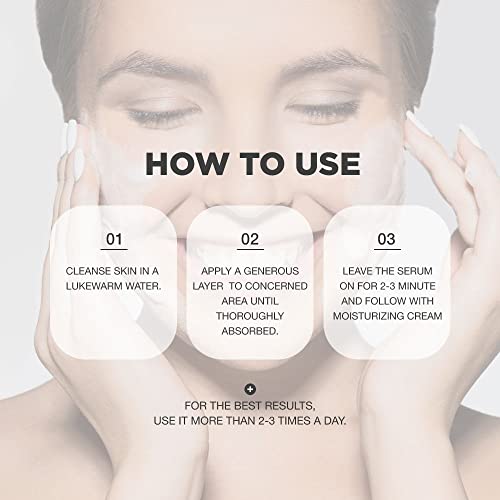 HOW TO USE

01

CLEANSE SKIN IN A LUKEWARM WATER.

02

APPLY A GENEROUS LAYER TO CONCERNED AREA UNTIL THOROUGHLY ABSORBED.

03

LEAVE THE SERUM ON FOR 2-3 MINUTE AND FOLLOW WITH MOISTURIZING CREAM

+

FOR THE BEST RESULTS, USE IT MORE THAN 2-3 TIMES A DAY.