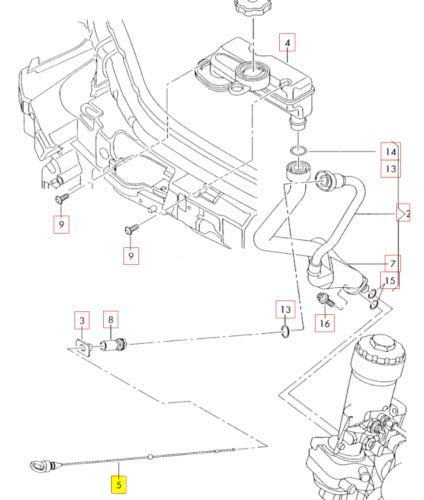 4
14
13
2
9
9
7
15
13
16
3
8
5