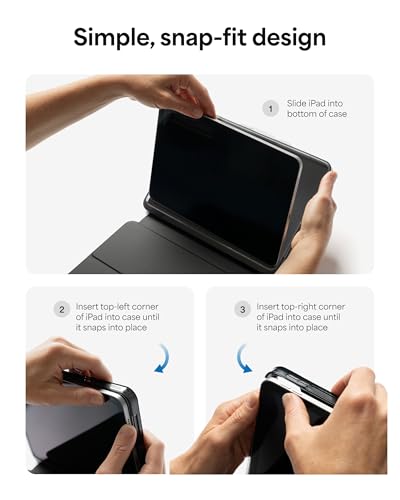 Simple, snap-fit design

1 Slide iPad into bottom of case

2 Insert top-left corner of iPad into case until it snaps into place

3 Insert top-right corner of iPad into case until it snaps into place